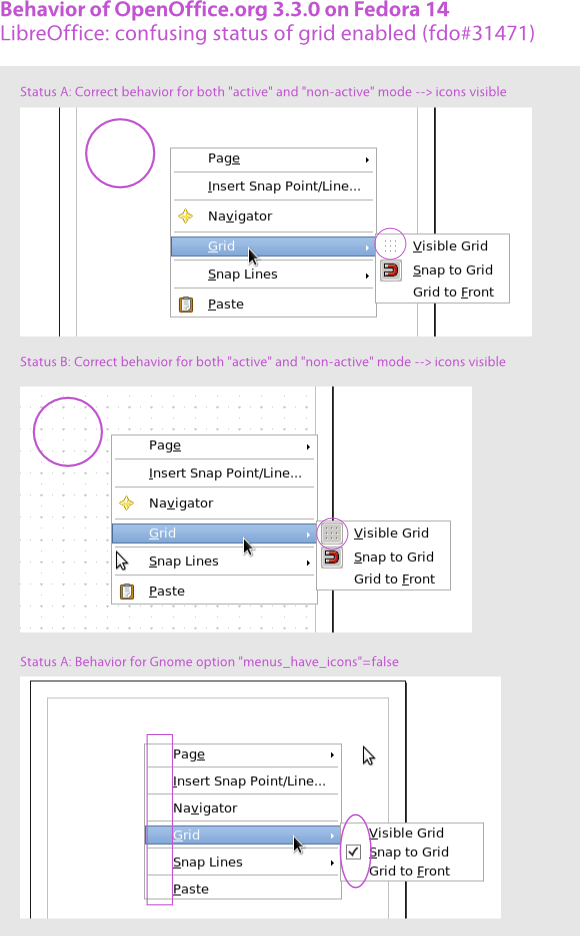 Behavior of OpenOffice.org 3.3.0 on Fedora 14
LibreOffice: confusing status of grid enabled (fdo#31471)

Status A: Correct behavior for both "active" and "non-active" mode --> icons visible

Page
Insert Snap Point/Line...
Navigator
Grid
Snap Lines
Paste

Visible Grid
Snap to Grid
Grid to Front

Status B: Correct behavior for both "active" and "non-active" mode --> icons visible

Page
Insert Snap Point/Line...
Navigator
Grid
Snap Lines
Paste

Visible Grid
Snap to Grid
Grid to Front

Status A: Behavior for Gnome option "menus_have_icons"=false

Page
Insert Snap Point/Line...
Navigator
Grid
Snap Lines
Paste

Visible Grid
Snap to Grid
Grid to Front