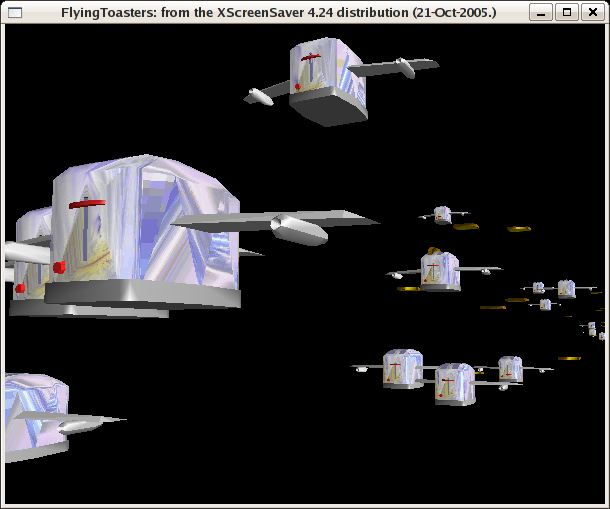 FlyingToasters: from the XScreenSaver 4.24 distribution (21-Oct-2005.)